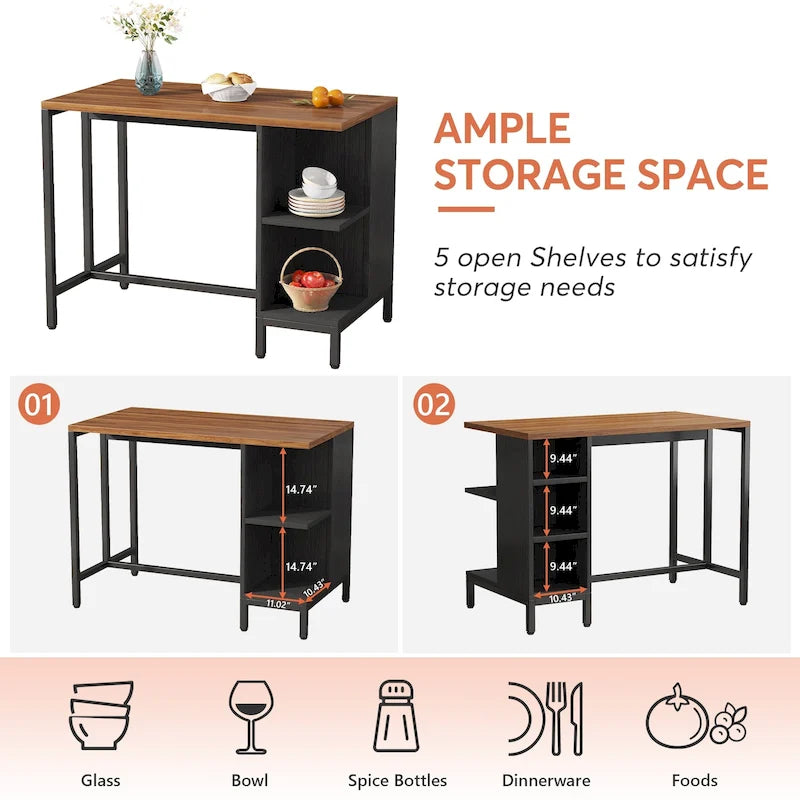 AMPLE STORAGE SPACE

5 open Shelves to satisfy storage needs

01

14.74"

14.74"

11.02"

10.43"

02

9.44"

9.44"

9.44"

10.43"

Glass

Bowl

Spice Bottles

Dinnerware

Foods