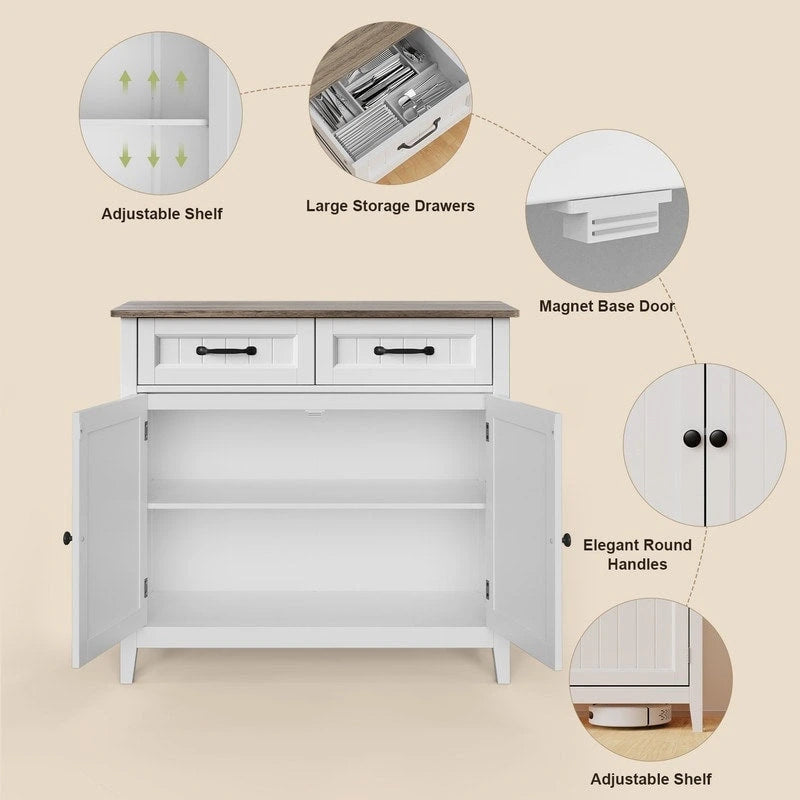 Adjustable Shelf

Large Storage Drawers

Magnet Base Door

Elegant Round Handles

Adjustable Shelf