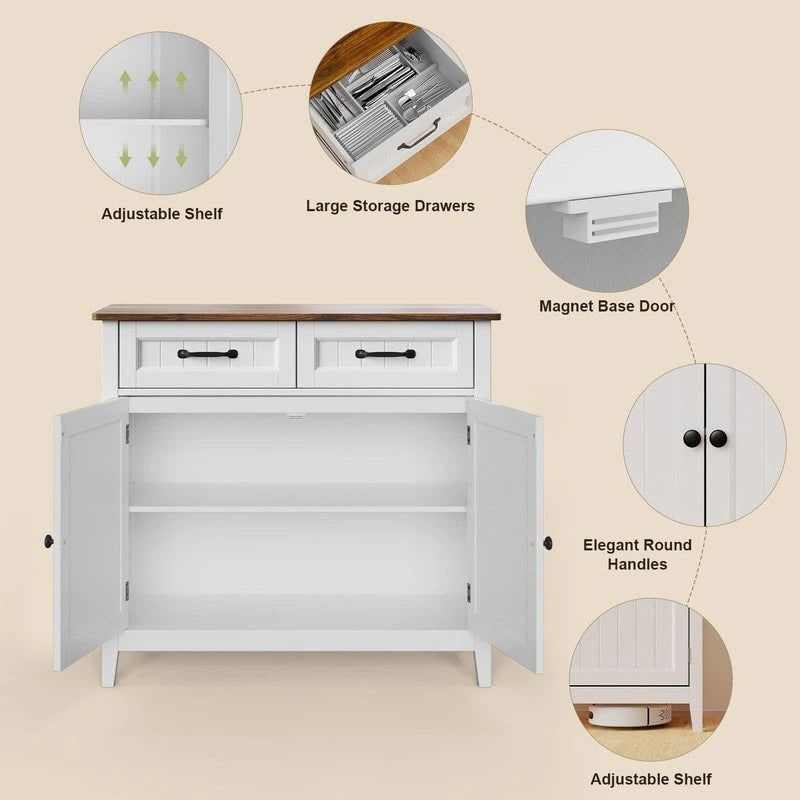 Adjustable Shelf

Large Storage Drawers

Magnet Base Door

Elegant Round Handles

Adjustable Shelf