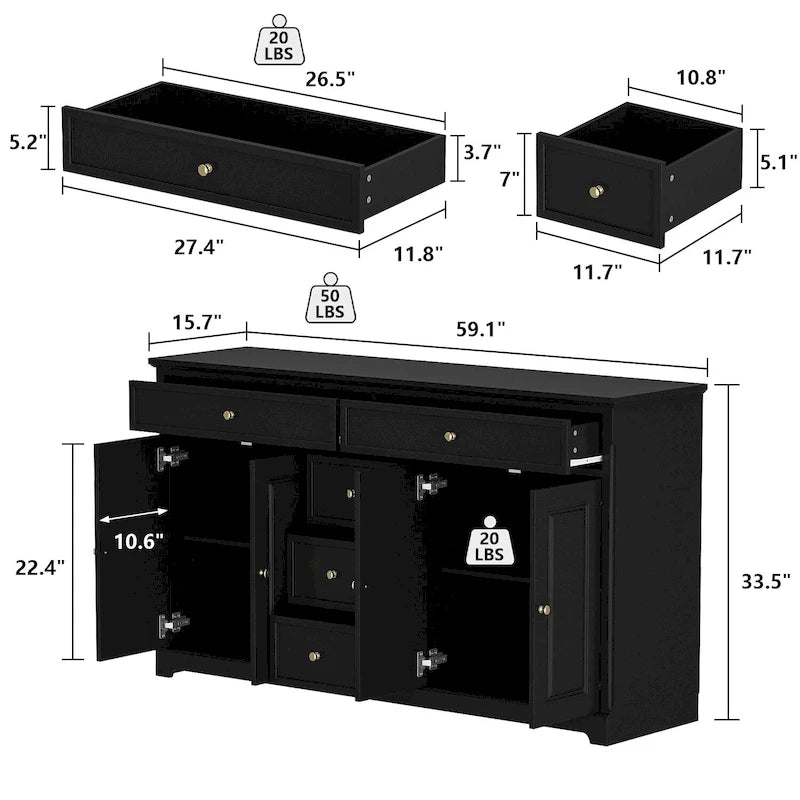 20 LBS

26.5"

5.2"

3.7"

27.4"

11.8"

10.8"

7"

5.1"

11.7"

11.7"

50 LBS

15.7"

59.1"

10.6"

22.4"

20 LBS

33.5"