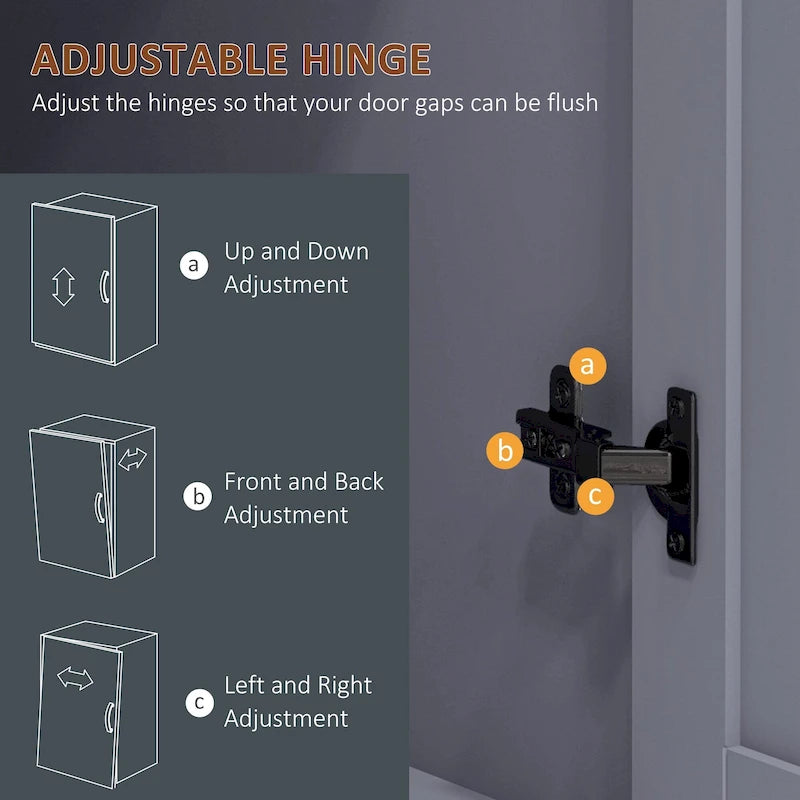 ADJUSTABLE HINGE
Adjust the hinges so that your door gaps can be flush

a Up and Down Adjustment

b Front and Back Adjustment

c Left and Right Adjustment

a
b
c