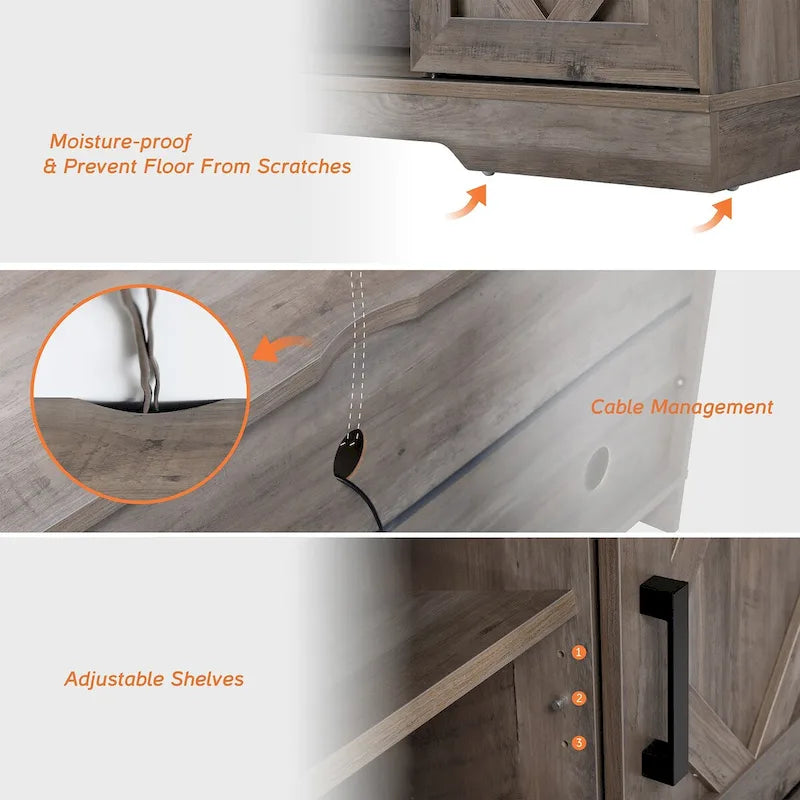 Moisture-proof
& Prevent Floor From Scratches

Cable Management

Adjustable Shelves

1

2

3