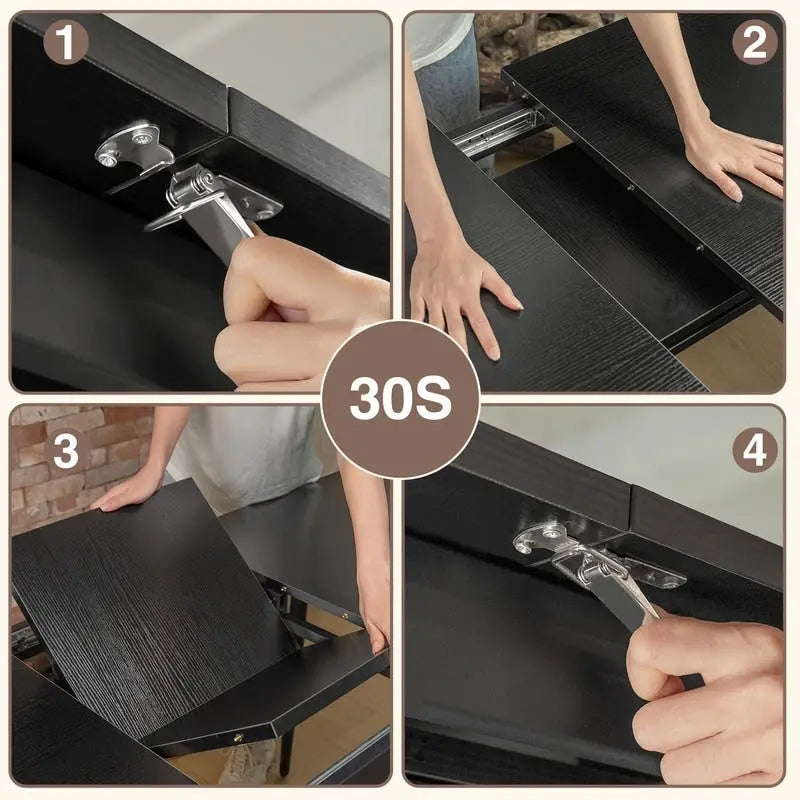 1

2

30S

3

4