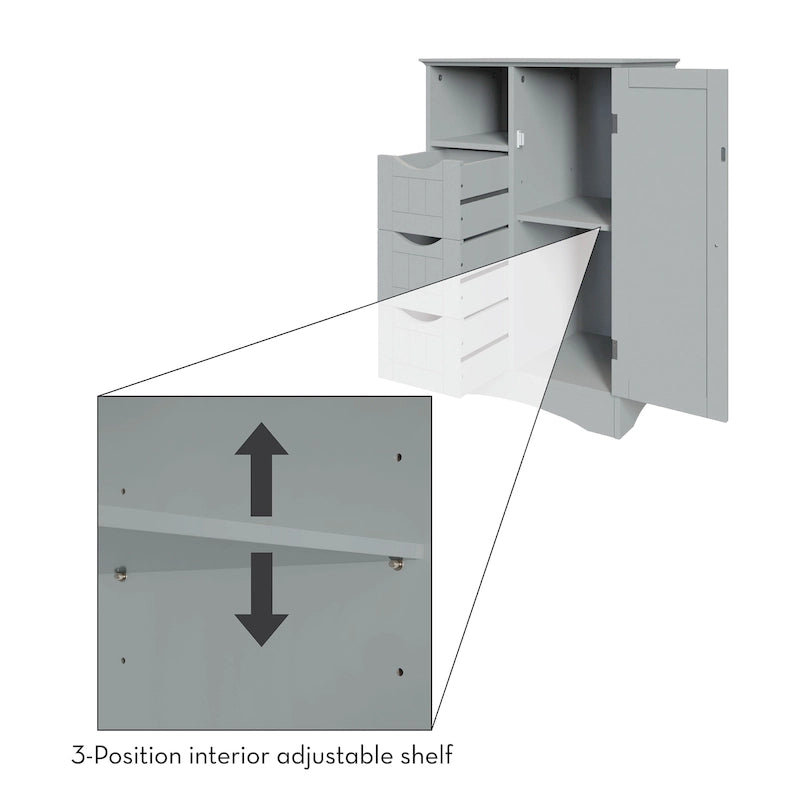 3-Position interior adjustable shelf