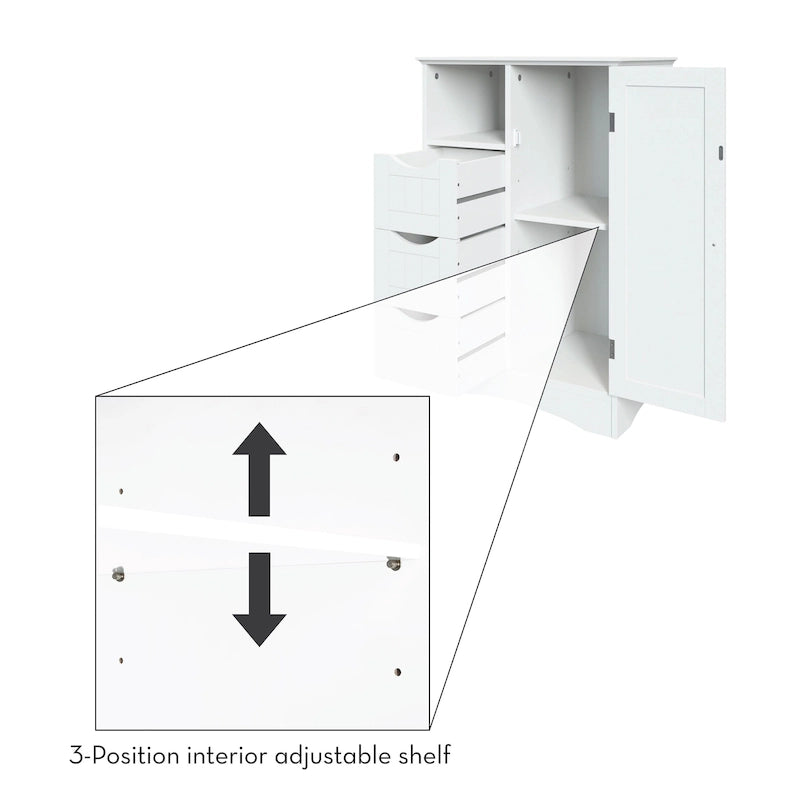 3-Position interior adjustable shelf