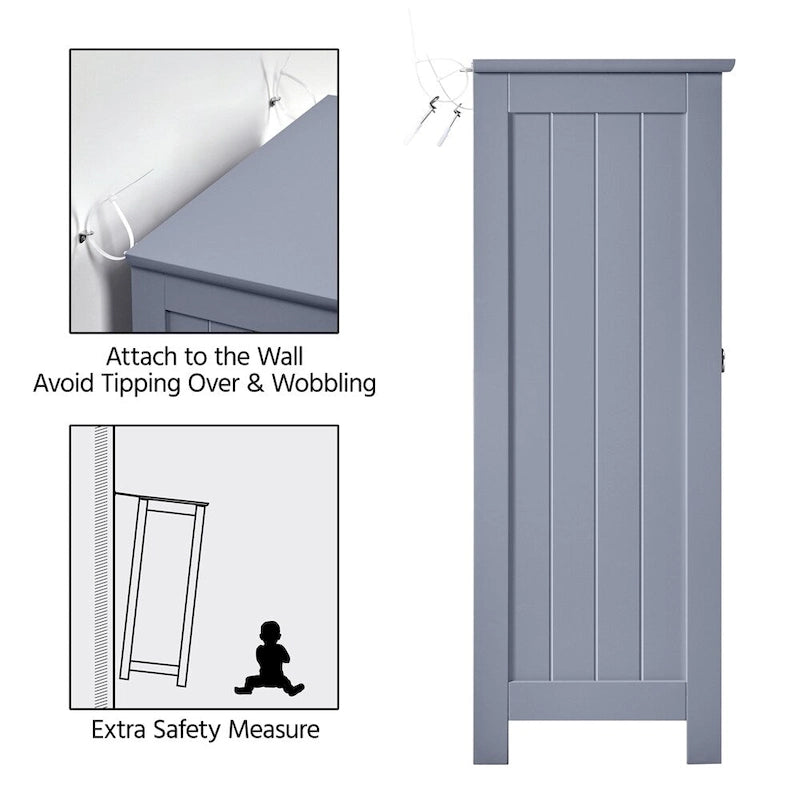 Attach to the Wall
Avoid Tipping Over & Wobbling

Extra Safety Measure