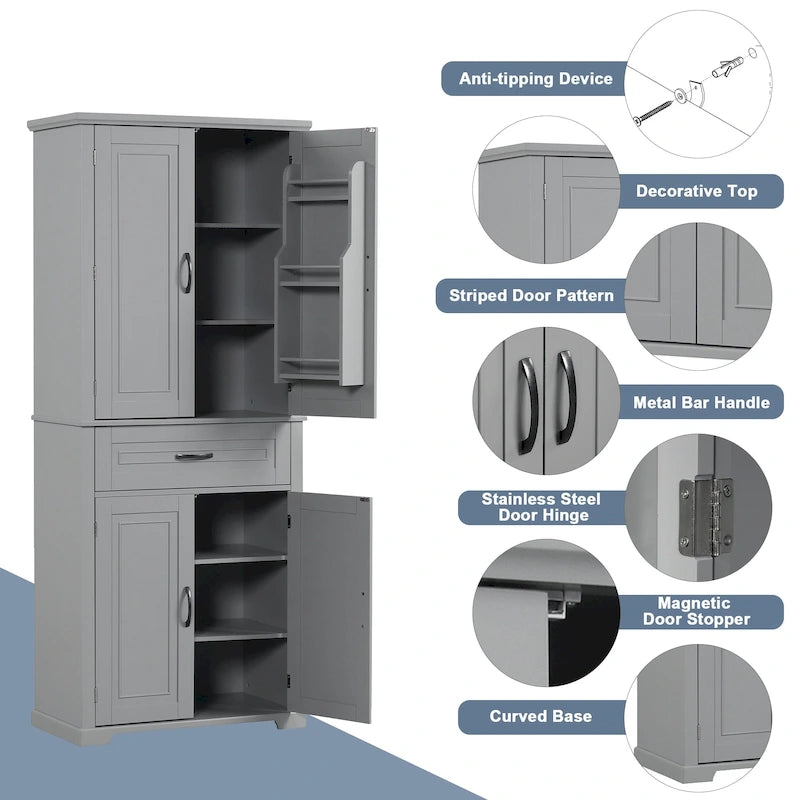 Anti-tipping Device

Decorative Top

Striped Door Pattern

Metal Bar Handle

Stainless Steel Door Hinge

Magnetic Door Stopper

Curved Base